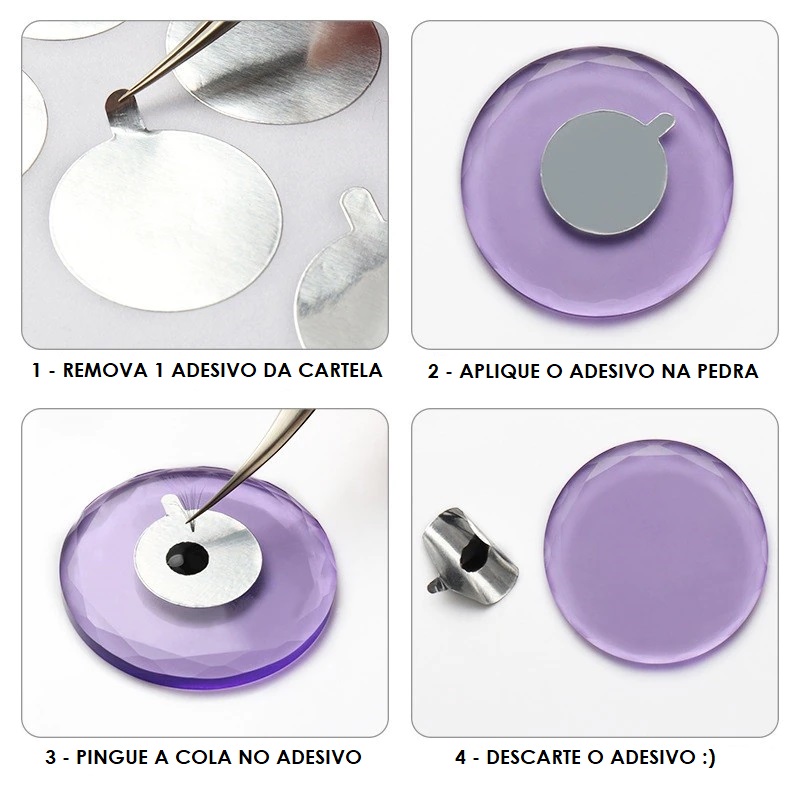 1 - REMOVA 1 ADESIVO DA CARTELA

2 - APLIQUE O ADESIVO NA PEDRA

3 - PINGUE A COLA NO ADESIVO

4 - DESCARTE O ADESIVO :)